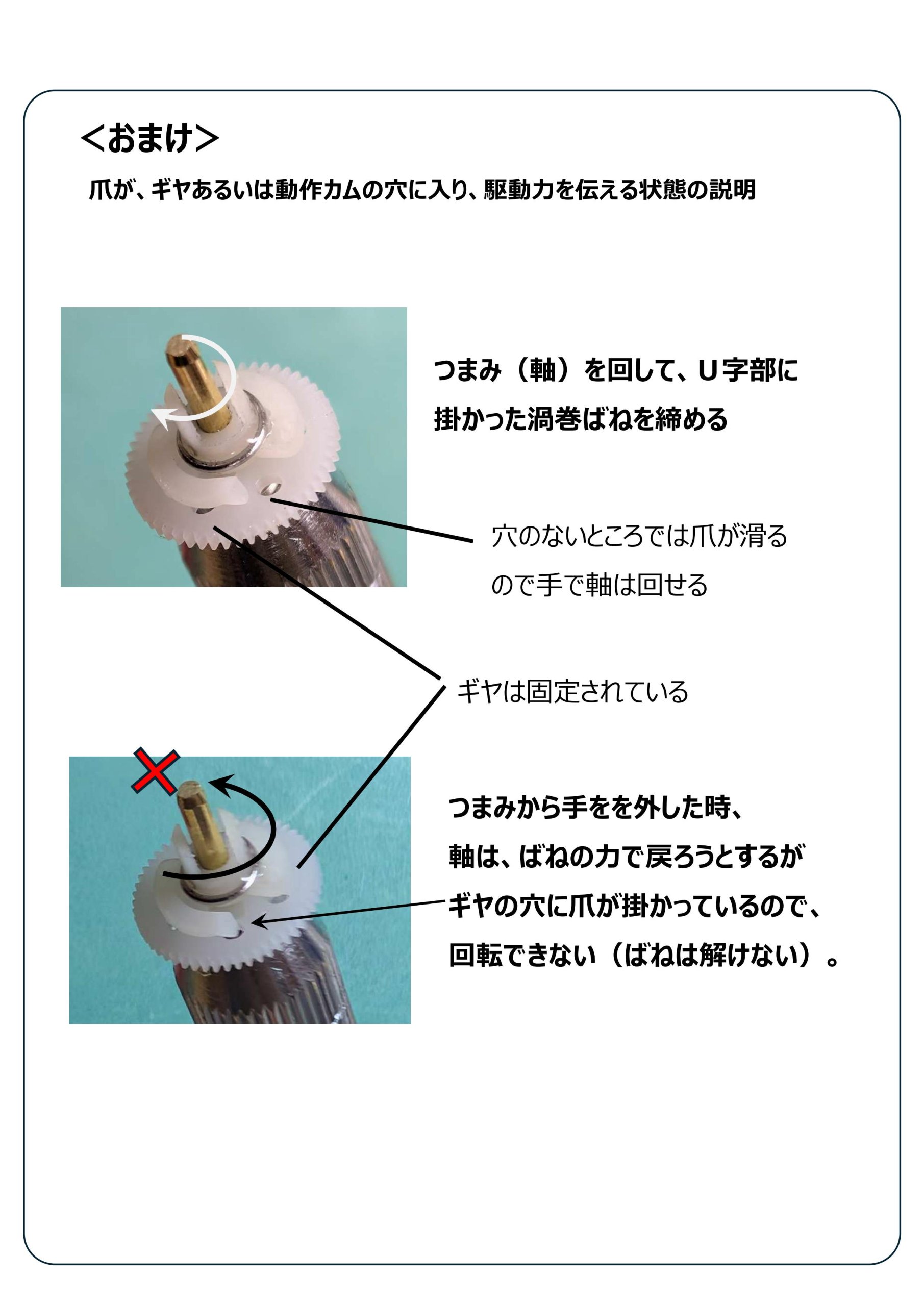 ＜おまけ＞

爪が、ギヤあるいは動作カムの穴に入り、駆動力を伝える状態の説明

つまみ（軸）を回して、U字部に掛かった渦巻ばねを締める

穴のないところでは爪が滑るので手で軸は回せる

ギヤは固定されている

つまみから手をを外した時、軸は、ばねの力で戻ろうとするがギヤの穴に爪が掛かっているので、回転できない（ばねは解けない）。